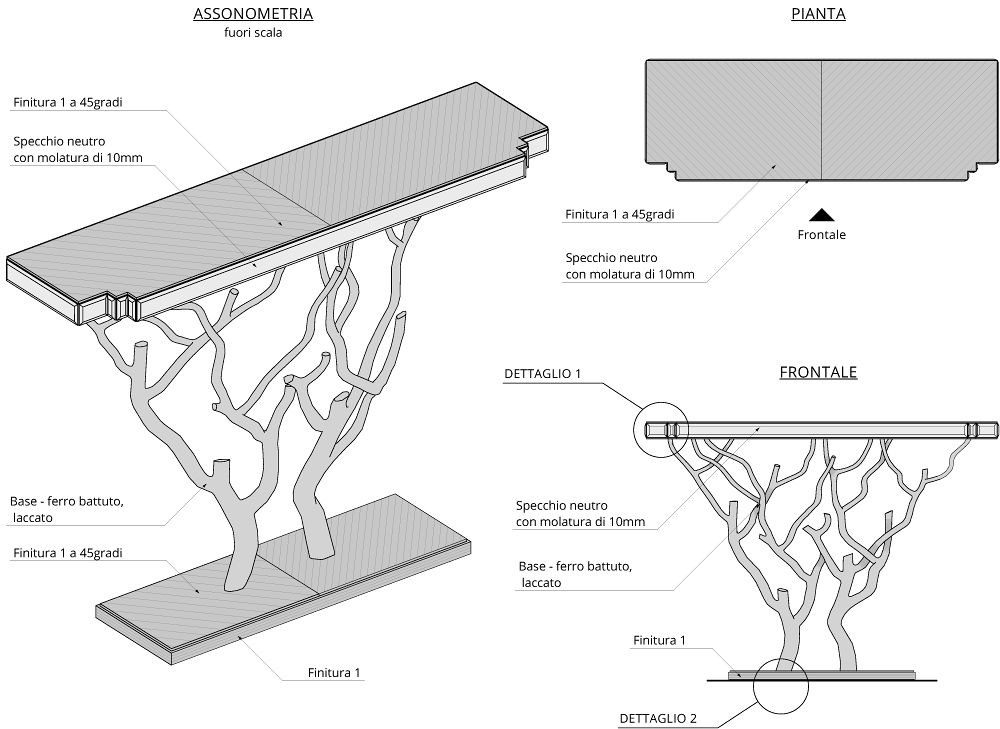 ASSONOMETRIA
fuori scala

Finitura 1 a 45gradi

Specchio neutro
con molatura di 10mm

Base - ferro battuto,
laccato

Finitura 1 a 45gradi

Finitura 1

PIANTA

Finitura 1 a 45gradi

Frontale

Specchio neutro
con molatura di 10mm

FRONTALE

DETTAGLIO 1

Specchio neutro
con molatura di 10mm

Base - ferro battuto,
laccato

Finitura 1

DETTAGLIO 2