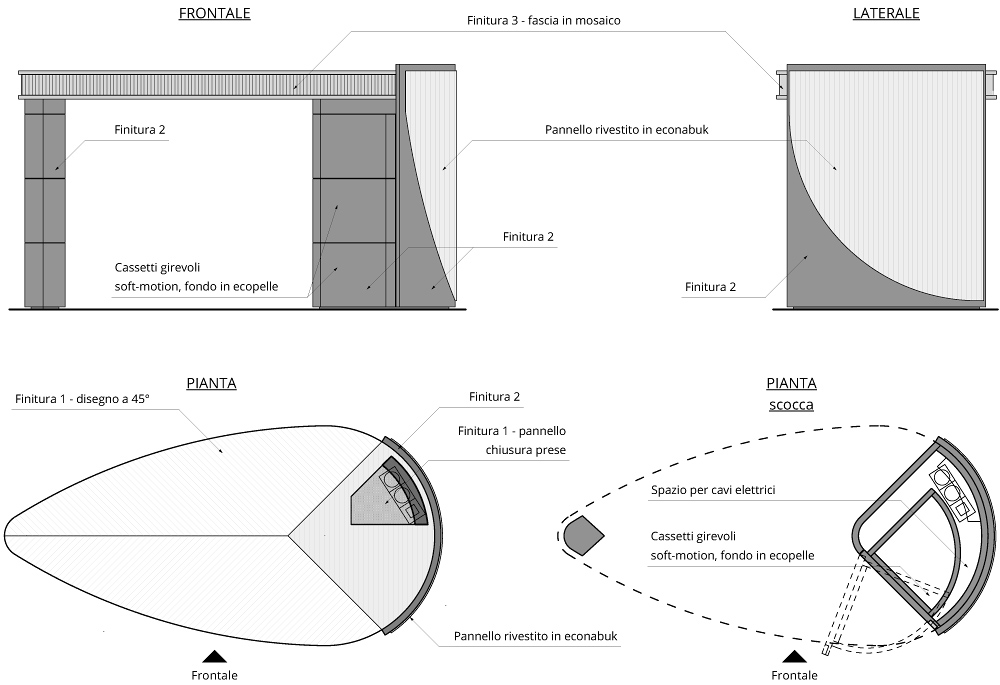 FRONTALE

Finitura 3 - fascia in mosaico

LATERALE

Finitura 2

Pannello rivestito in econabuk

Finitura 2

Cassetti girevoli
soft-motion, fondo in ecopelle

Finitura 2

PIANTA

Finitura 1 - disegno a 45°

Finitura 2

Finitura 1 - pannello
chiusura prese

Pannello rivestito in econabuk

Frontale

PIANTA
scocca

Spazio per cavi elettrici

Cassetti girevoli
soft-motion, fondo in ecopelle

Frontale